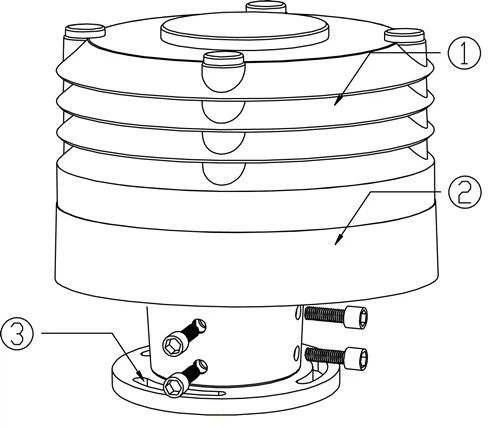 ①
②
③